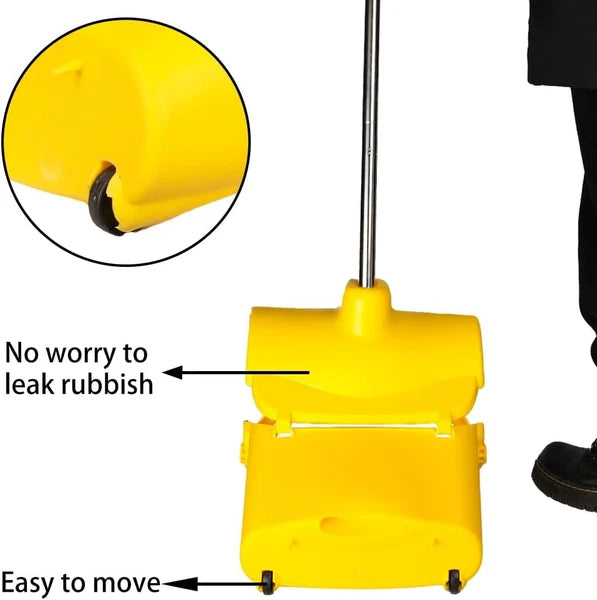 No worry to leak rubbish

Easy to move