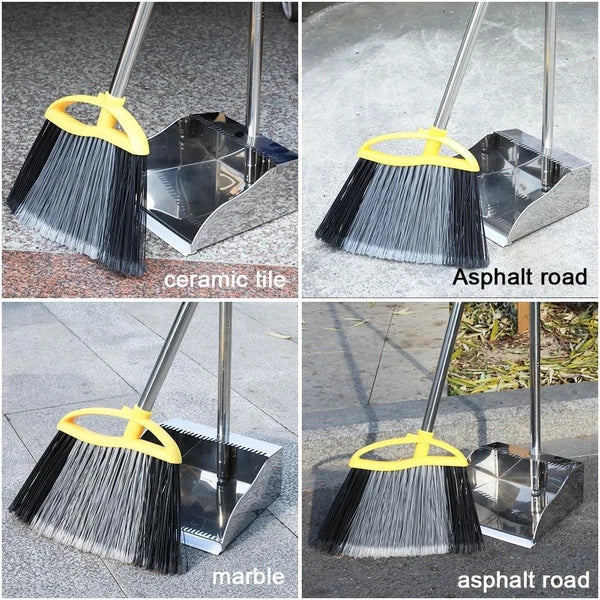 ceramic tile

Asphalt road

marble

asphalt road