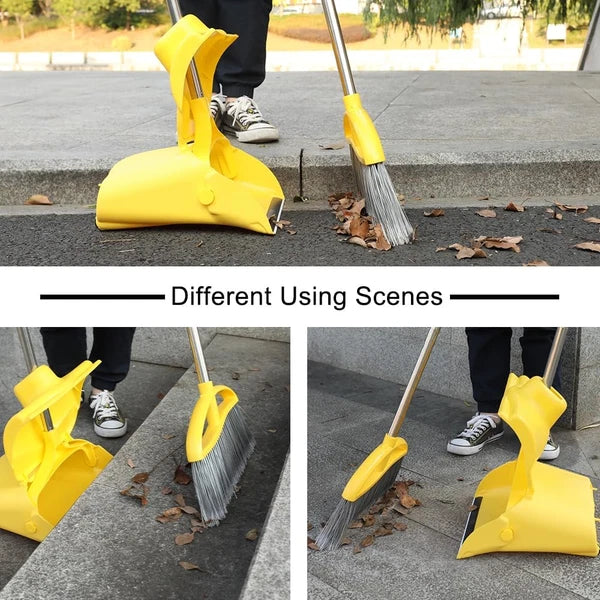 Different Using Scenes