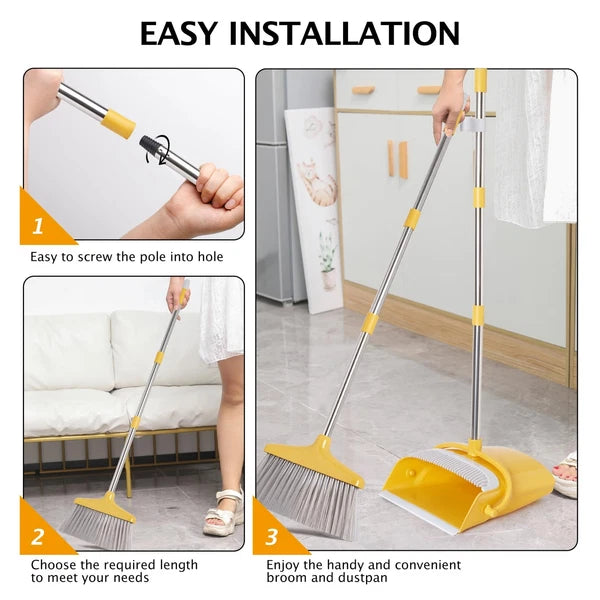 EASY INSTALLATION

1

Easy to screw the pole into hole

2

Choose the required length to meet your needs

3

Enjoy the handy and convenient broom and dustpan