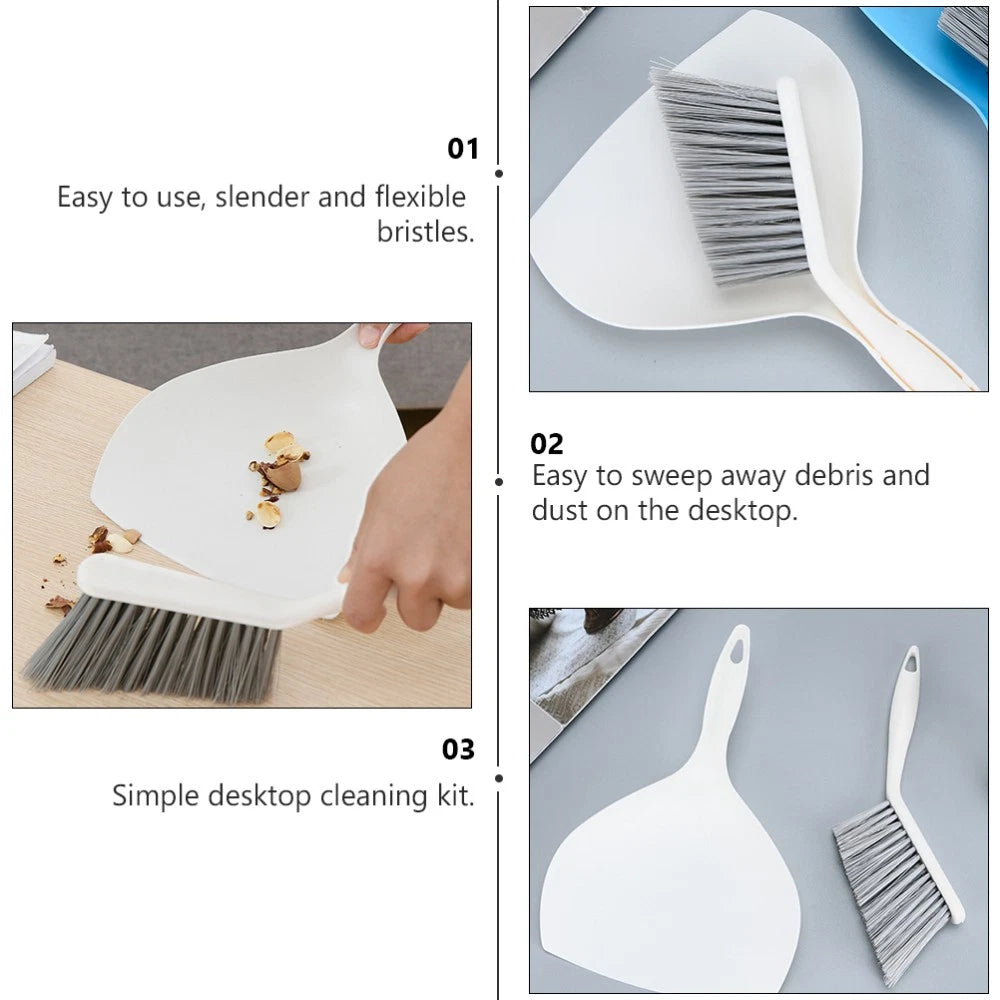 01
Easy to use, slender and flexible bristles.

02
Easy to sweep away debris and dust on the desktop.

03
Simple desktop cleaning kit.