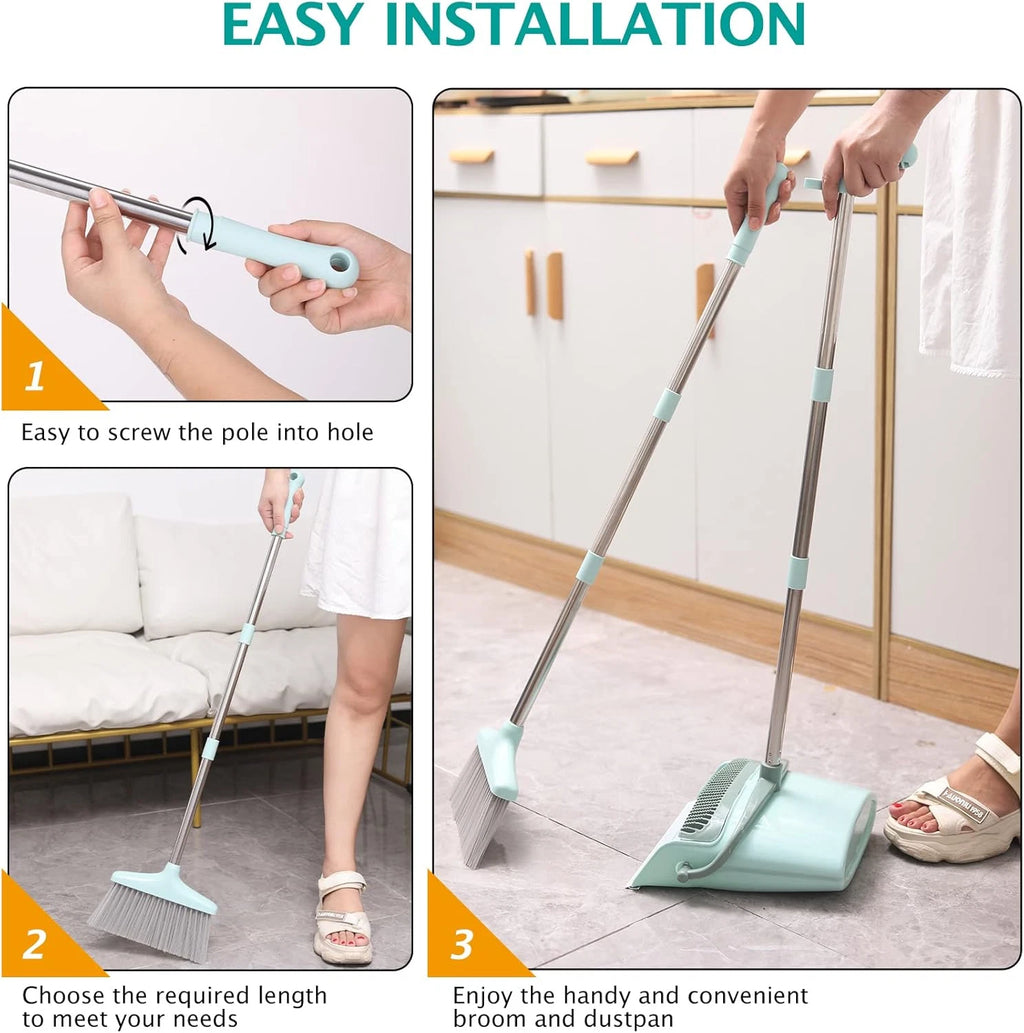 EASY INSTALLATION

1

Easy to screw the pole into hole

2

Choose the required length to meet your needs

3

Enjoy the handy and convenient broom and dustpan