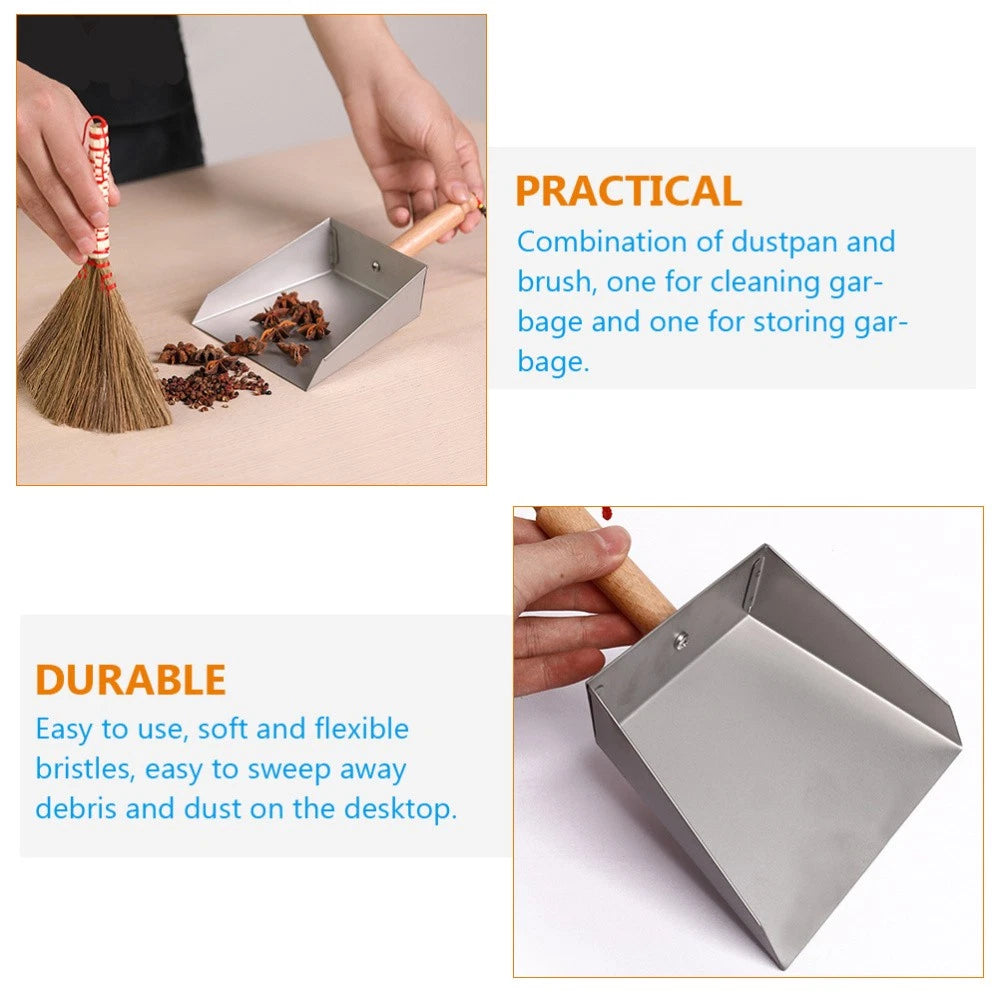 PRACTICAL
Combination of dustpan and brush, one for cleaning garbage and one for storing garbage.

DURABLE
Easy to use, soft and flexible bristles, easy to sweep away debris and dust on the desktop.