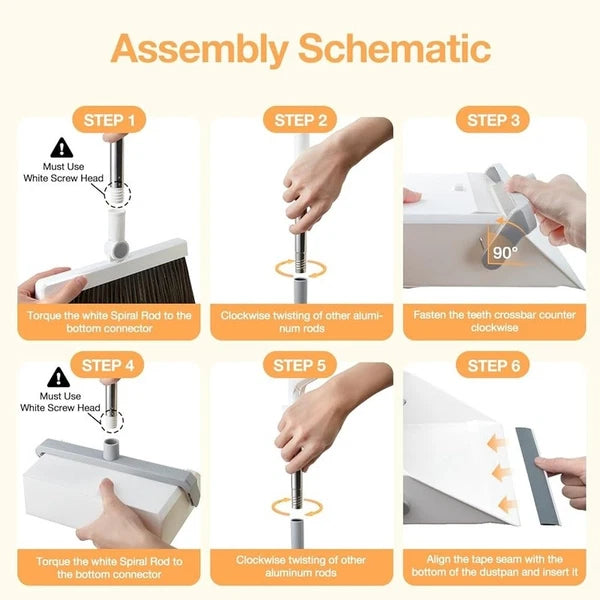 Assembly Schematic

STEP 1

Must Use White Screw Head

Torque the white Spiral Rod to the bottom connector

STEP 2

Clockwise twisting of other aluminum rods

STEP 3

90°

Fasten the teeth crossbar counter clockwise

STEP 4

Must Use White Screw Head

Torque the white Spiral Rod to the bottom connector

STEP 5

Clockwise twisting of other aluminum rods

STEP 6

Align the tape seam with the bottom of the dustpan and insert it