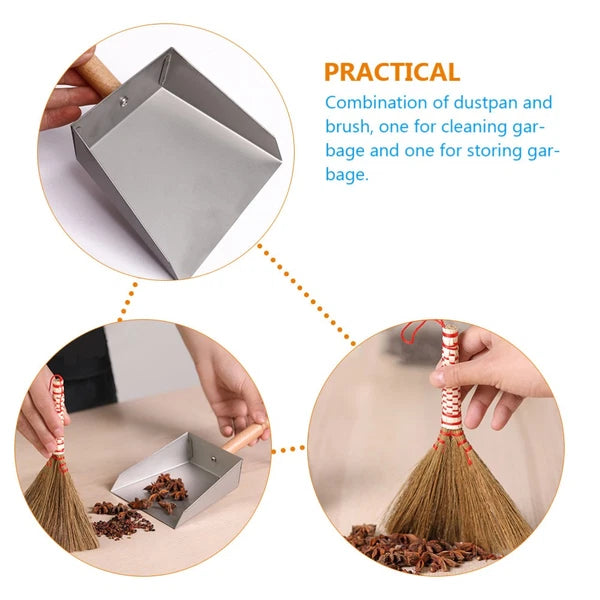 PRACTICAL

Combination of dustpan and brush, one for cleaning garbage and one for storing garbage.