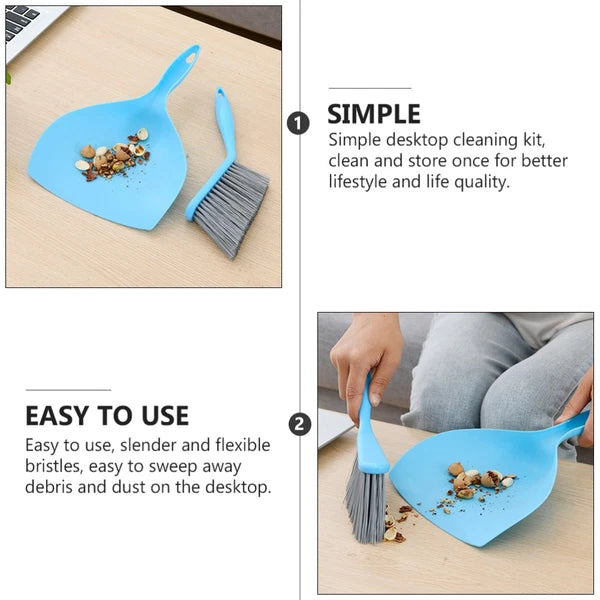 1

SIMPLE

Simple desktop cleaning kit, clean and store once for better lifestyle and life quality.

EASY TO USE

Easy to use, slender and flexible bristles, easy to sweep away debris and dust on the desktop.

2