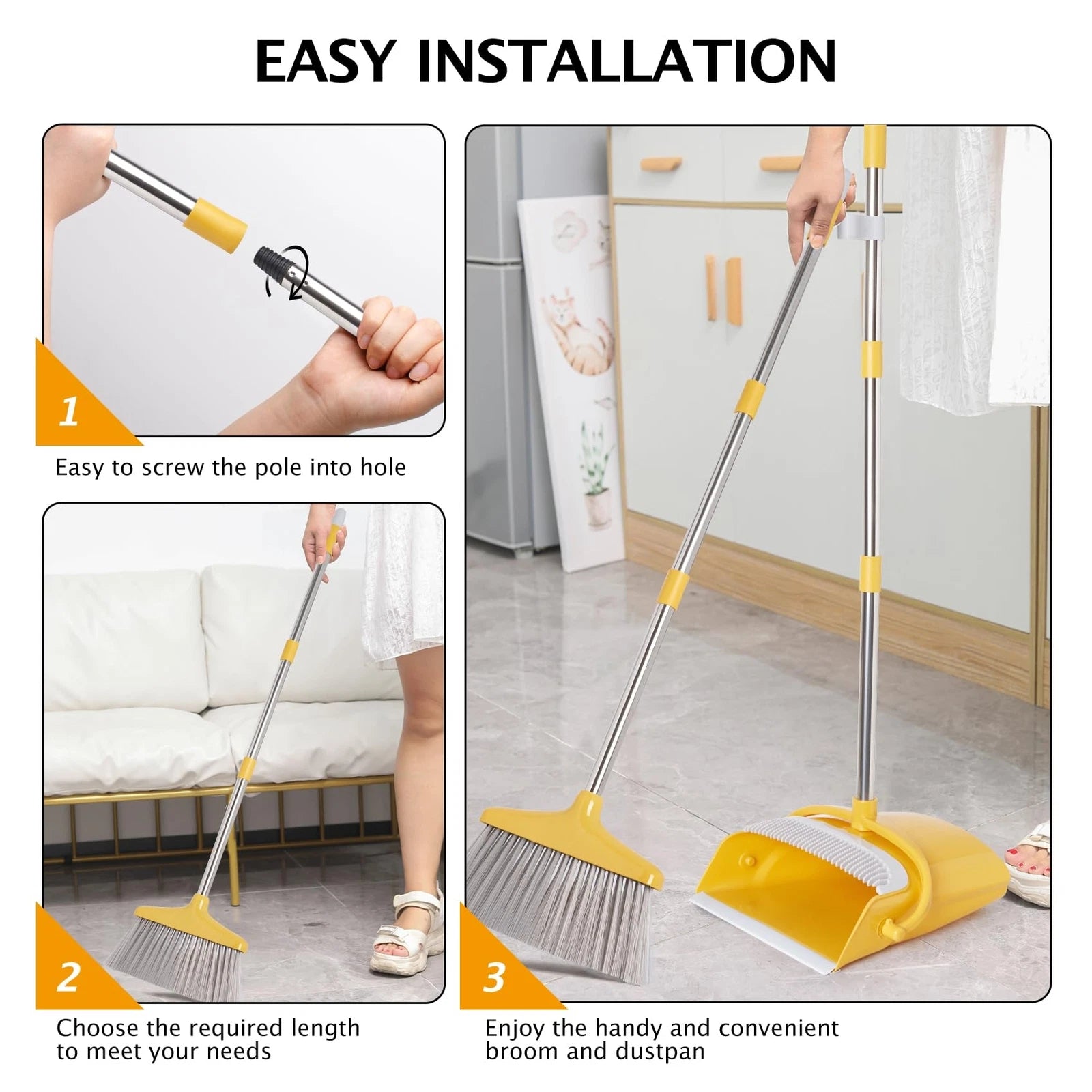 EASY INSTALLATION

1

Easy to screw the pole into hole

2

Choose the required length to meet your needs

3

Enjoy the handy and convenient broom and dustpan